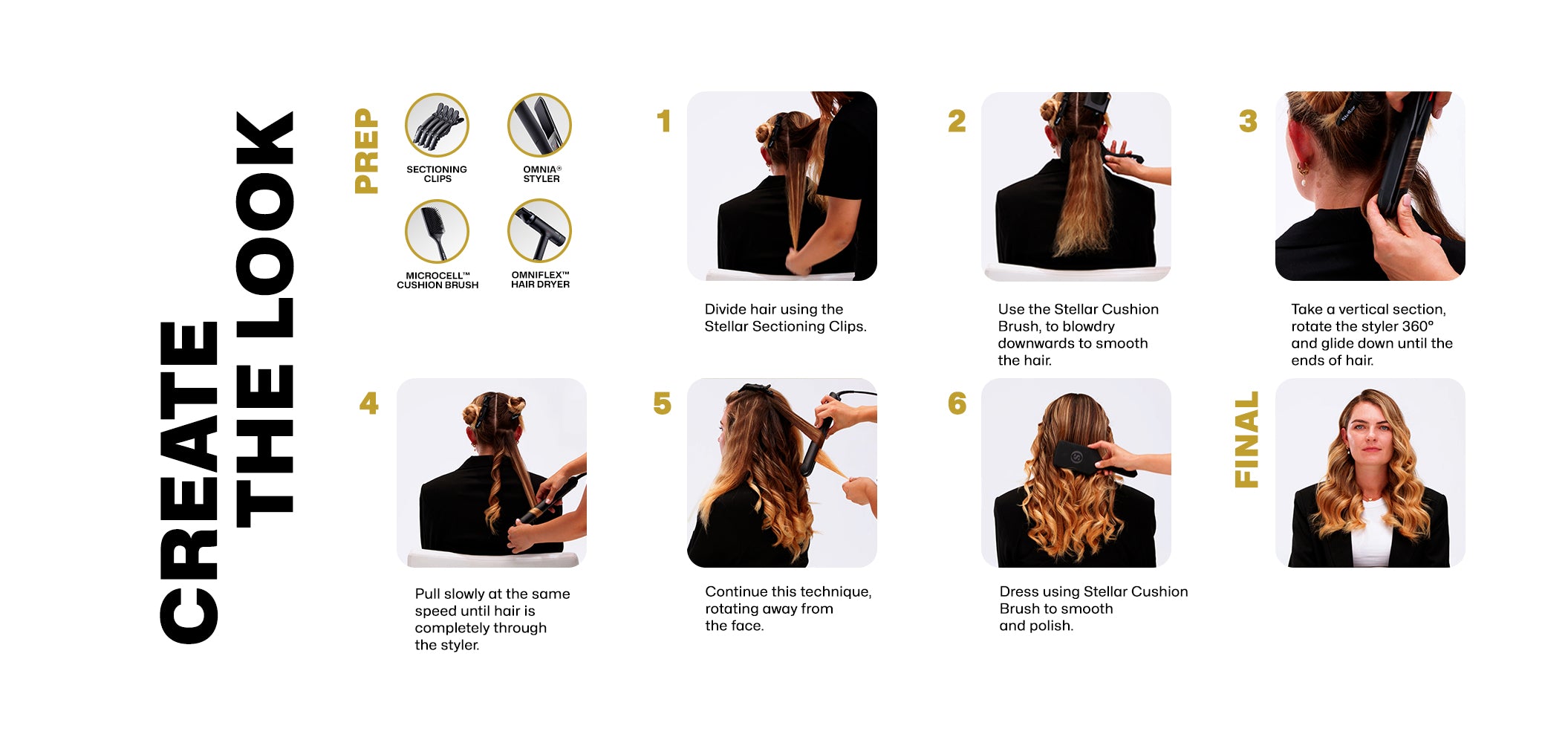 CREATE THE LOOK

PREP

SECTIONING CLIPS

OMNIA® STYLER

MICROCELL™ CUSHION BRUSH

OMNIFLEX™ HAIR DRYER

1

Divide hair using the Stellar Sectioning Clips.

2

Use the Stellar Cushion Brush, to blowdry downwards to smooth the hair.

3

Take a vertical section, rotate the styler 360° and glide down until the ends of hair.

4

Pull slowly at the same speed until hair is completely through the styler.

5

Continue this technique, rotating away from the face.

6

Dress using Stellar Cushion Brush to smooth and polish.

FINAL